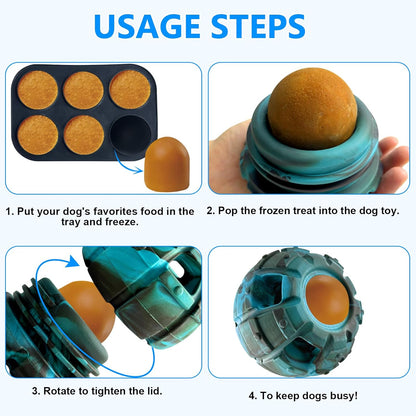 USAGE STEPS

1. Put your dog's favorites food in the tray and freeze.

2. Pop the frozen treat into the dog toy.

3. Rotate to tighten the lid.

4. To keep dogs busy!