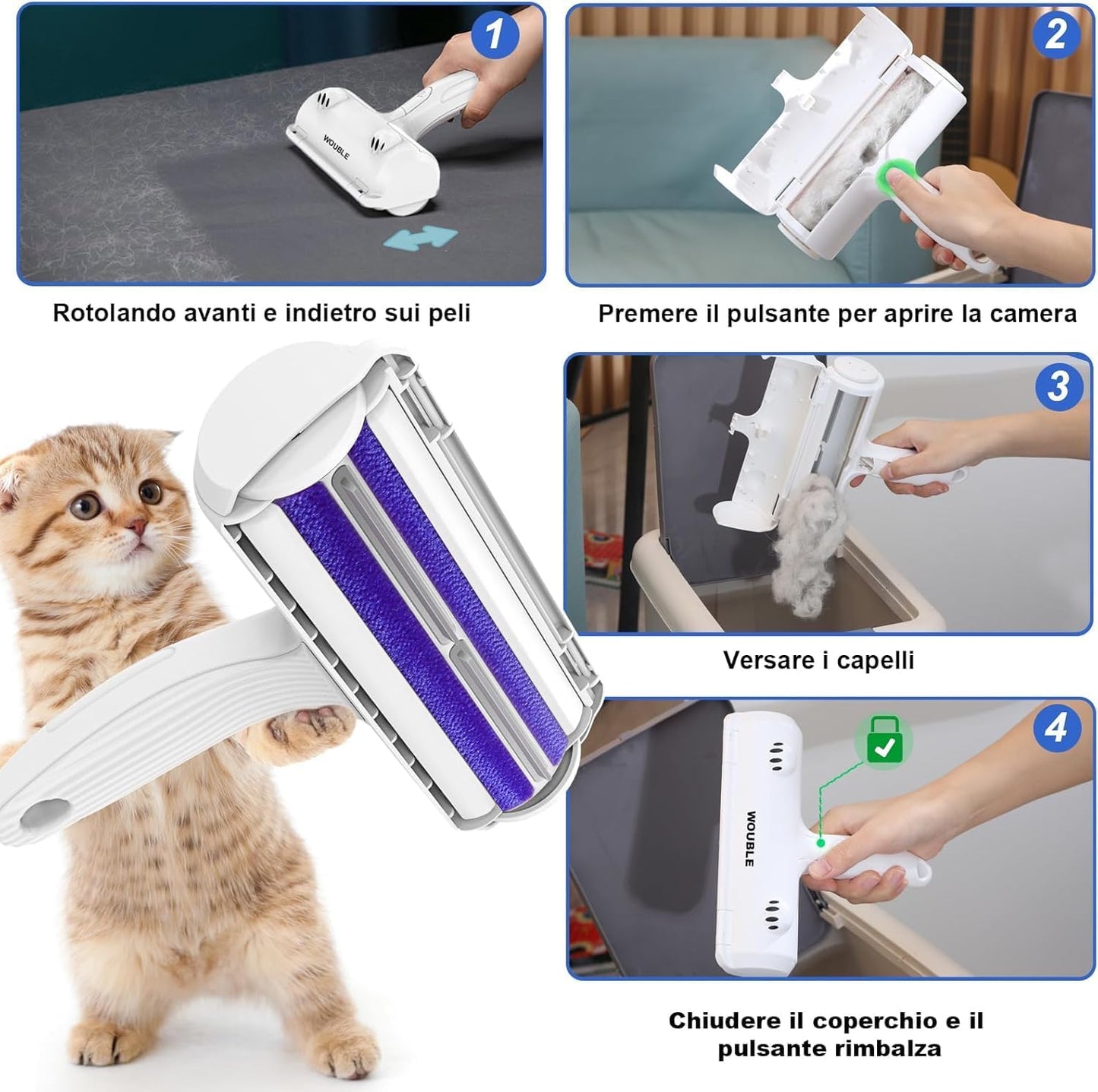 1

WOUBLE

Rotolando avanti e indietro sui peli

2

Premere il pulsante per aprire la camera

3

Versare i capelli

4

WOUBLE

Chiudere il coperchio e il pulsante rimbalza