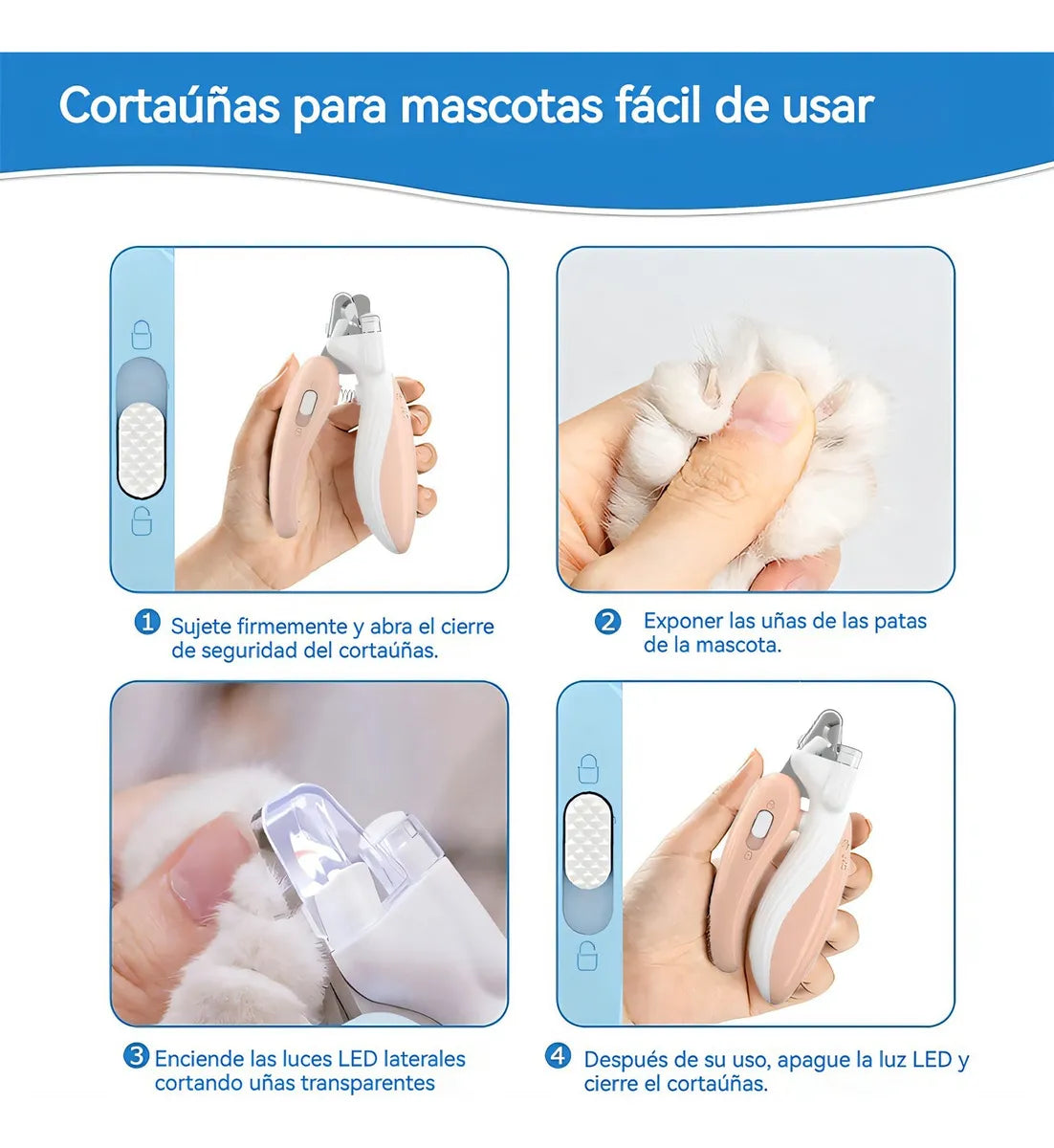 Cortaúñas para mascotas fácil de usar

1 Sujete firmemente y abra el cierre de seguridad del cortaúñas.

2 Exponer las uñas de las patas de la mascota.

3 Enciende las luces LED laterales cortando uñas transparentes

4 Después de su uso, apague la luz LED y cierre el cortaúñas.